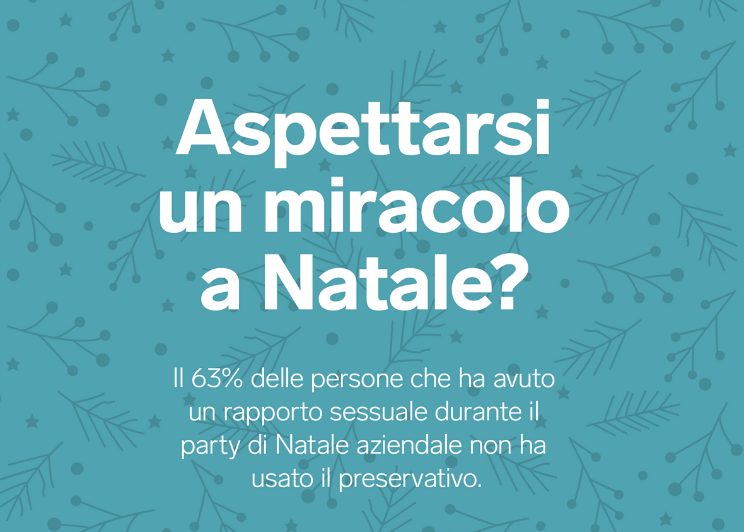 Aspettarsi un miracolo a Natale?

Il 63% delle persone che ha avuto un rapporto sessuale durante il party di Natale aziendale non ha usato il preservativo.